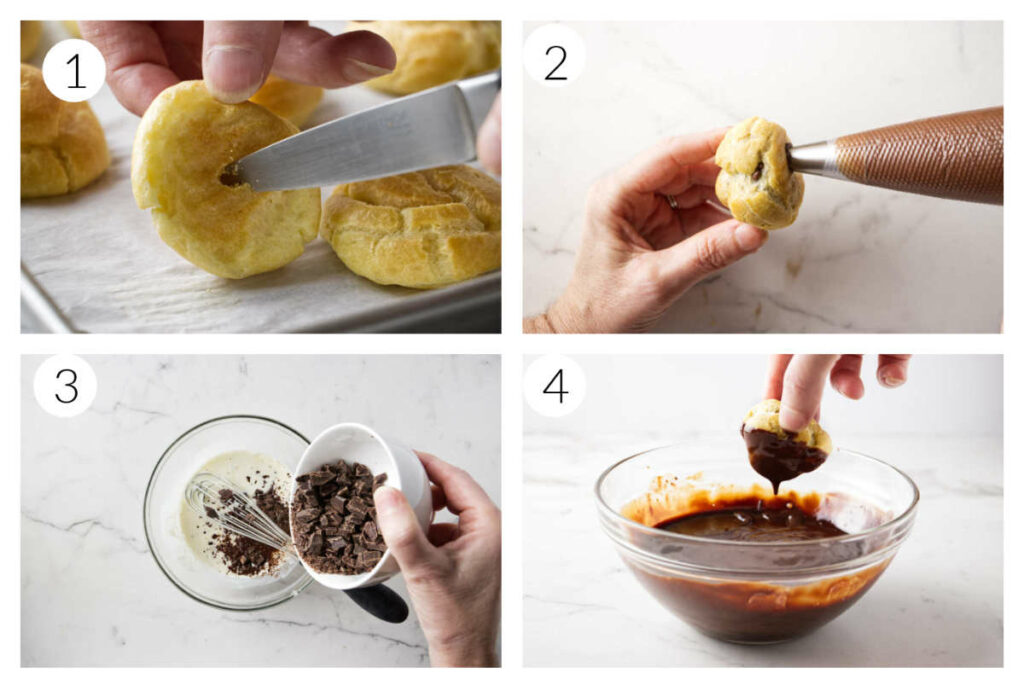 1

2

3

4